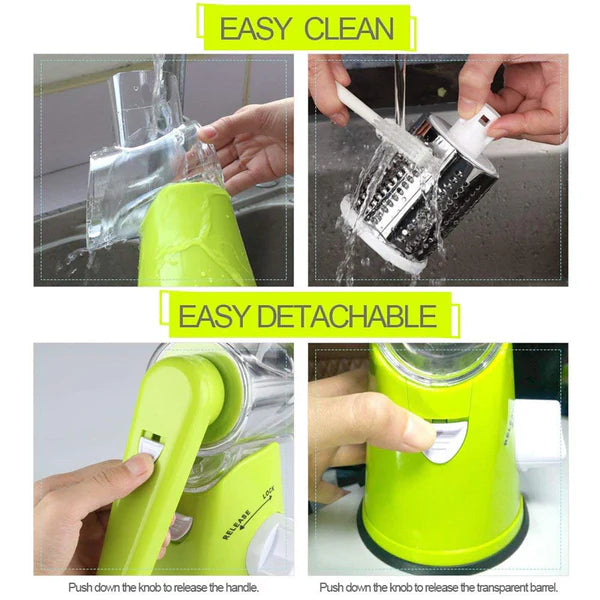 EASY CLEAN

EASY DETACHABLE

RELEASE LOCK

Push down the knob to release the handle.

Push down the knob to release the transparent barrel.